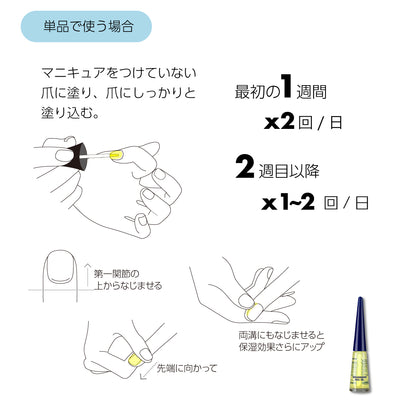 単品で使う場合

マニキュアをつけていない爪に塗り、爪にしっかりと塗り込む。

最初の1週間

x2回 / 日

2週目以降

x1~2 回 / 日

第一関節の上からなじませる

両溝にもなじませると保湿効果さらにアップ

先端に向かって