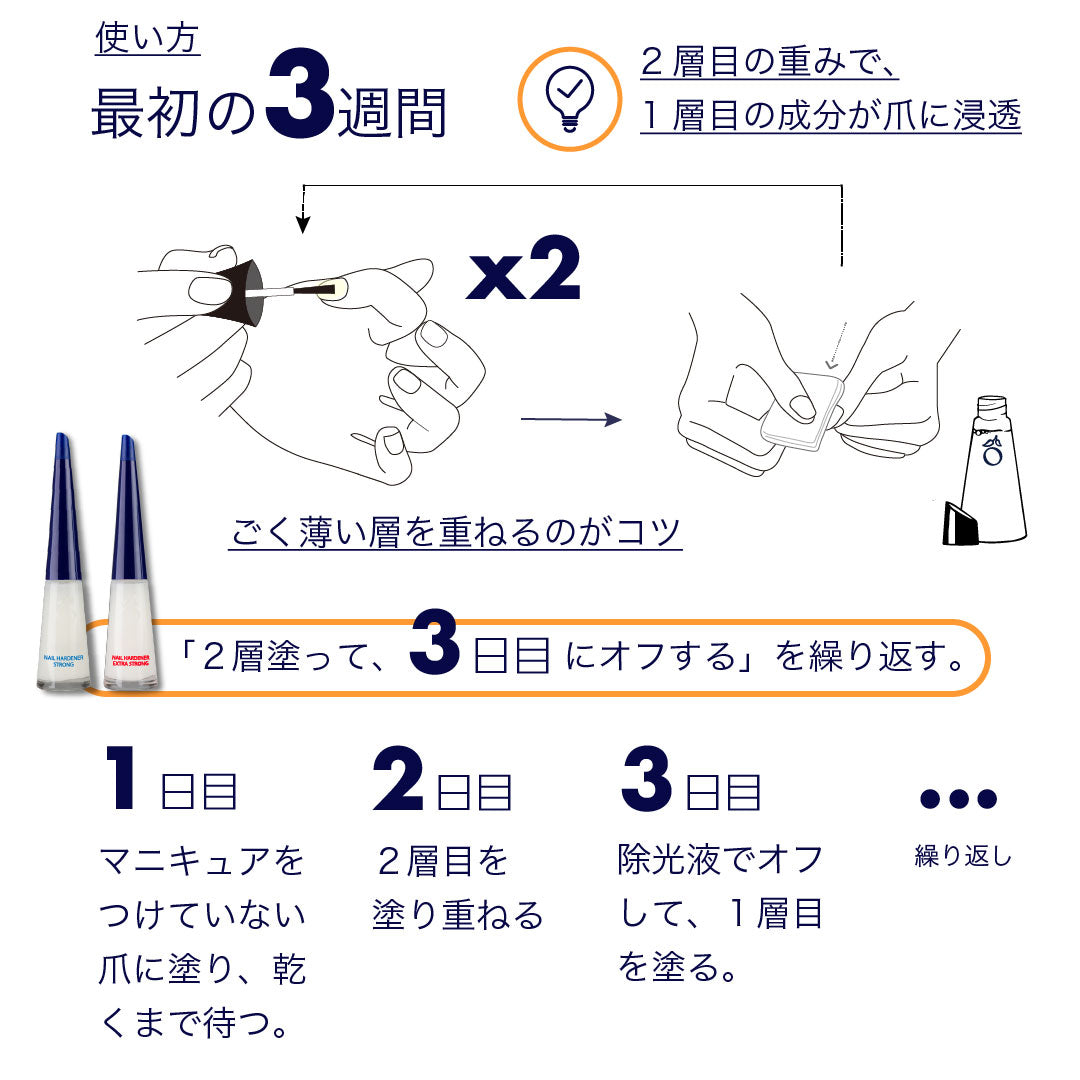 使い方

最初の3週間

２層目の重みで、
１層目の成分が爪に浸透

x2

ごく薄い層を重ねるのがコツ

NAIL HARDENER STRONG

NAIL HARDENER EXTRA STRONG

「２層塗って、3日目にオフする」を繰り返す。

1日目
マニキュアをつけていない爪に塗り、乾くまで待つ。

2日目
２層目を塗り重ねる

3日目
除光液でオフして、１層目を塗る。

•••
繰り返し