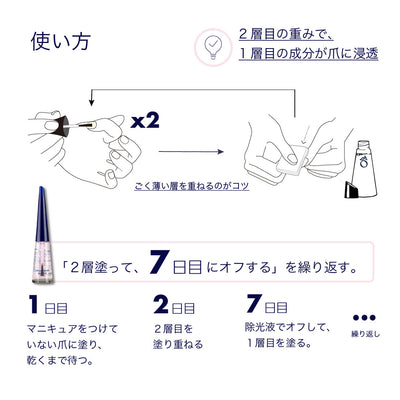 使い方

２層目の重みで、
１層目の成分が爪に浸透

x2

ごく薄い層を重ねるのがコツ

「２層塗って、7日目にオフする」を繰り返す。

1日目
マニキュアをつけていない爪に塗り、乾くまで待つ。

2日目
２層目を塗り重ねる

7日目
除光液でオフして、１層目を塗る。

●●●
繰り返し